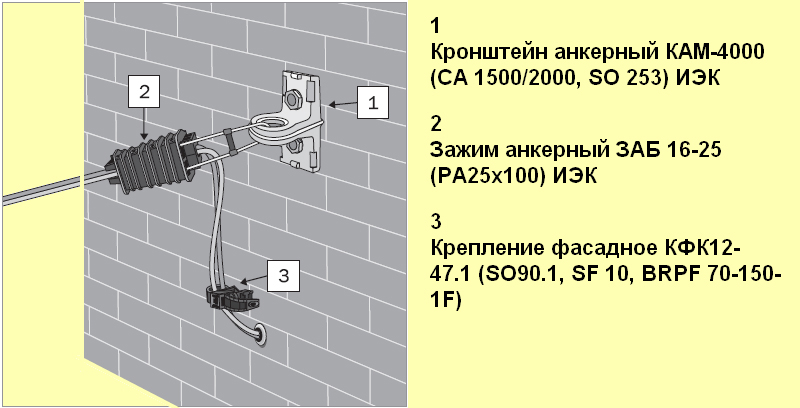 2

1

3

1
Кронштейн анкерный КАМ-4000 (СА 1500/2000, SO 253) ИЭК

2
Зажим анкерный ЗАБ 16-25 (РА25х100) ИЭК

3
Крепление фасадное КФК12-47.1 (SO90.1, SF 10, BRPF 70-150-1F)