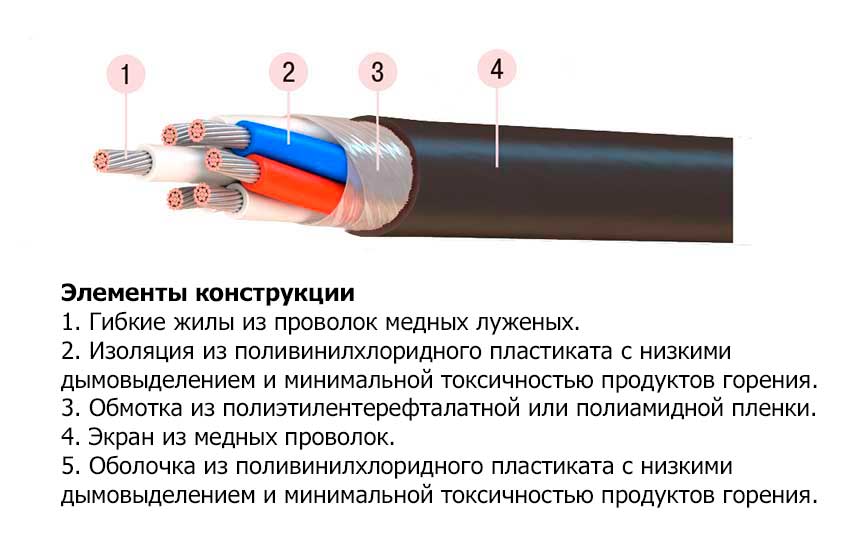 1

2

3

4

**Элементы конструкции**
1. Гибкие жилы из проволок медных луженых.
2. Изоляция из поливинилхлоридного пластиката с низкими дымовыделением и минимальной токсичностью продуктов горения.
3. Обмотка из полиэтилентерефталатной или полиамидной пленки.
4. Экран из медных проволок.
5. Оболочка из поливинилхлоридного пластиката с низкими дымовыделением и минимальной токсичностью продуктов горения.